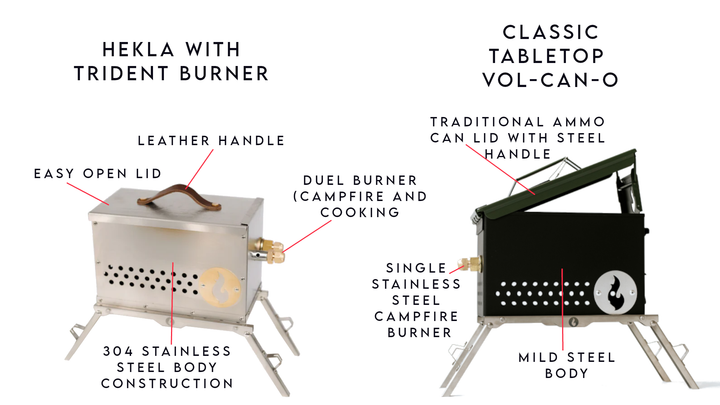 HEKLA WITH TRIDENT BURNER

LEATHER HANDLE

EASY OPEN LID

DUEL BURNER (CAMPFIRE AND COOKING

304 STAINLESS STEEL BODY CONSTRUCTION

CLASSIC TABLETOP VOL-CAN-O

TRADITIONAL AMMO CAN LID WITH STEEL HANDLE

SINGLE STAINLESS STEEL CAMPFIRE BURNER

MILD STEEL BODY